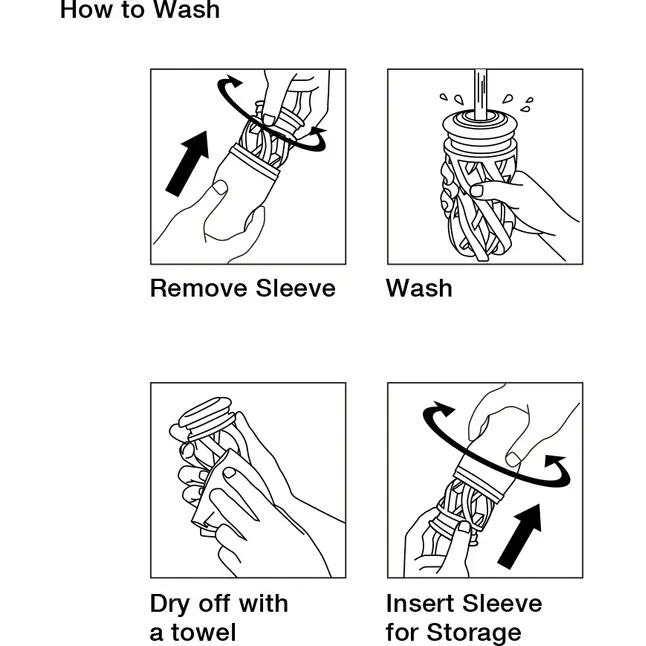 How to Wash

Remove Sleeve

Wash

Dry off with a towel

Insert Sleeve for Storage