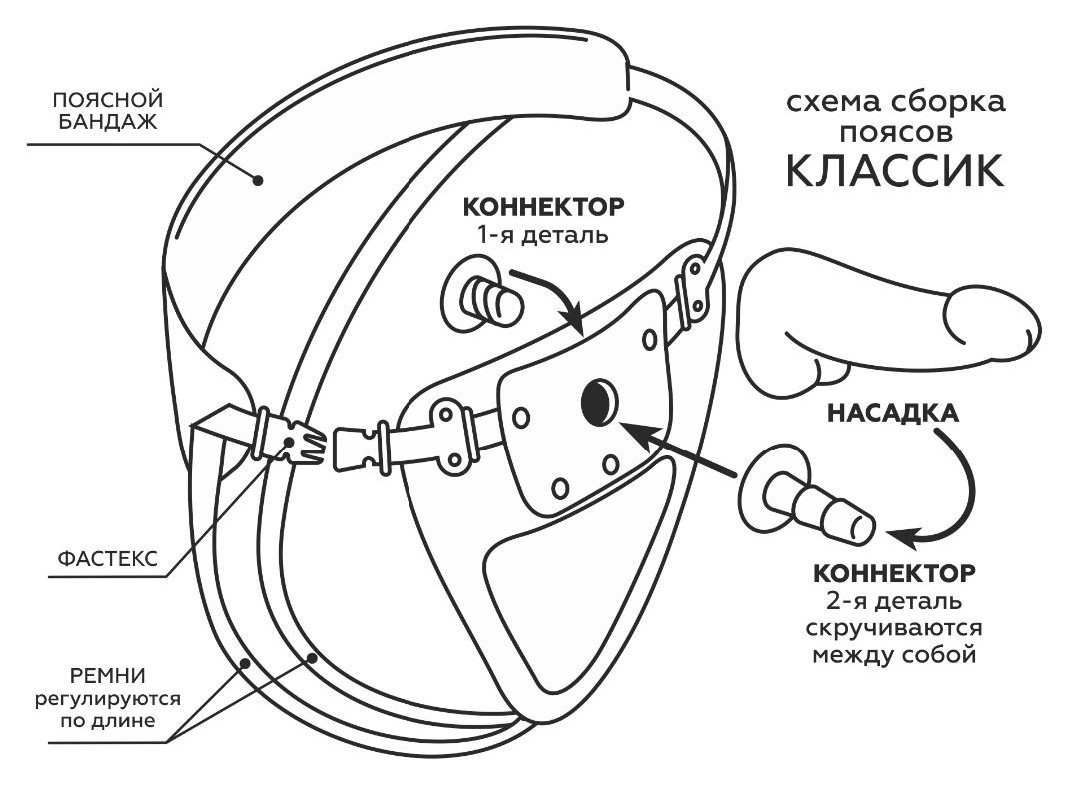 ПОЯСНОЙ БАНДАЖ

схема сборка поясов
КЛАССИК

КОННЕКТОР
1-я деталь

НАСАДКА

ФАСТЕКС

КОННЕКТОР
2-я деталь
скручиваются
между собой

РЕМНИ
регулируются
по длине